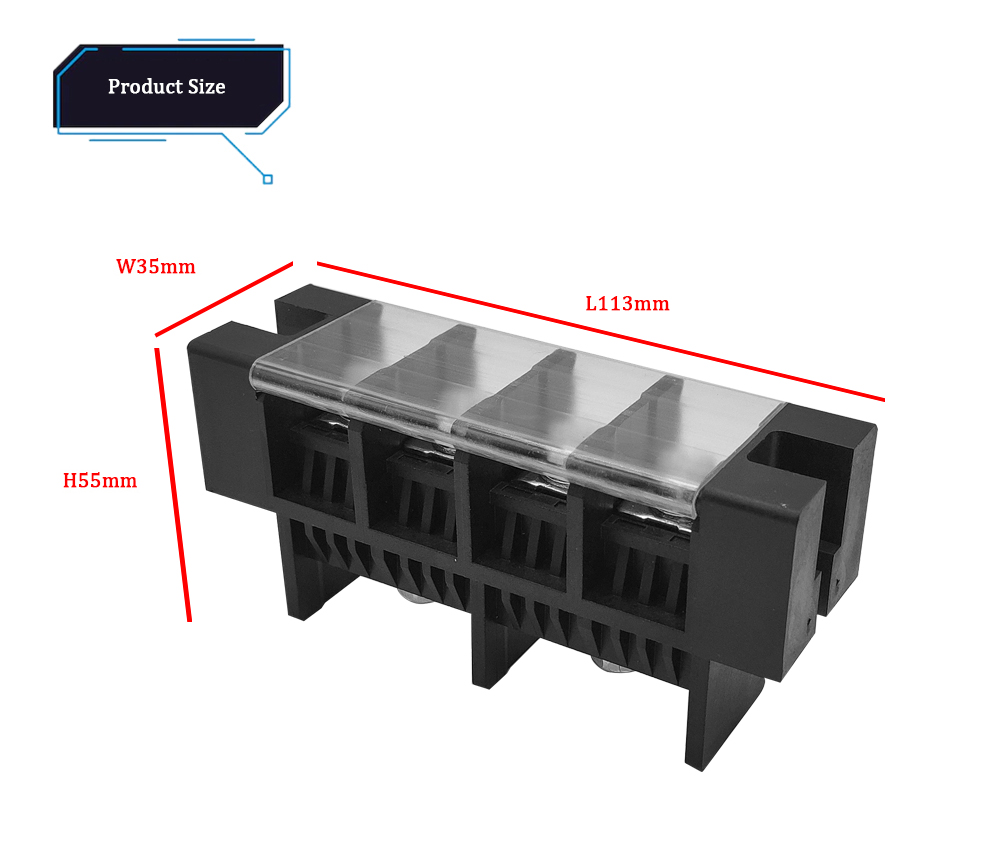 Product Size

W35mm

L113mm

H55mm